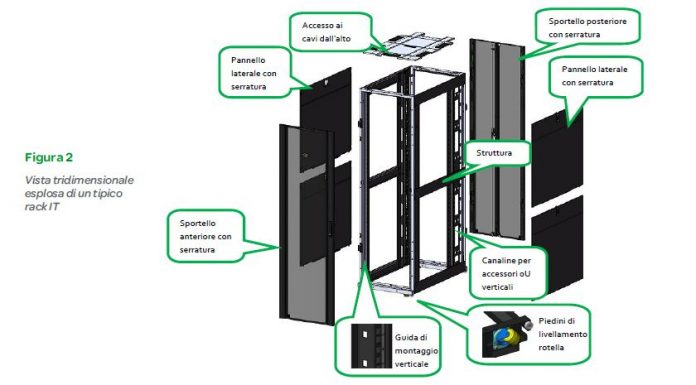 Figura 2

Vista tridimensionale esplosa di un tipico rack IT

Accesso ai cavi dall'alto

Sportello posteriore con serratura

Pannello laterale con serratura

Pannello laterale con serratura

Struttura

Sportello anteriore con serratura

Canaline per accessori oU verticali

Guida di montaggio verticale

Piedini di livellamento rotella